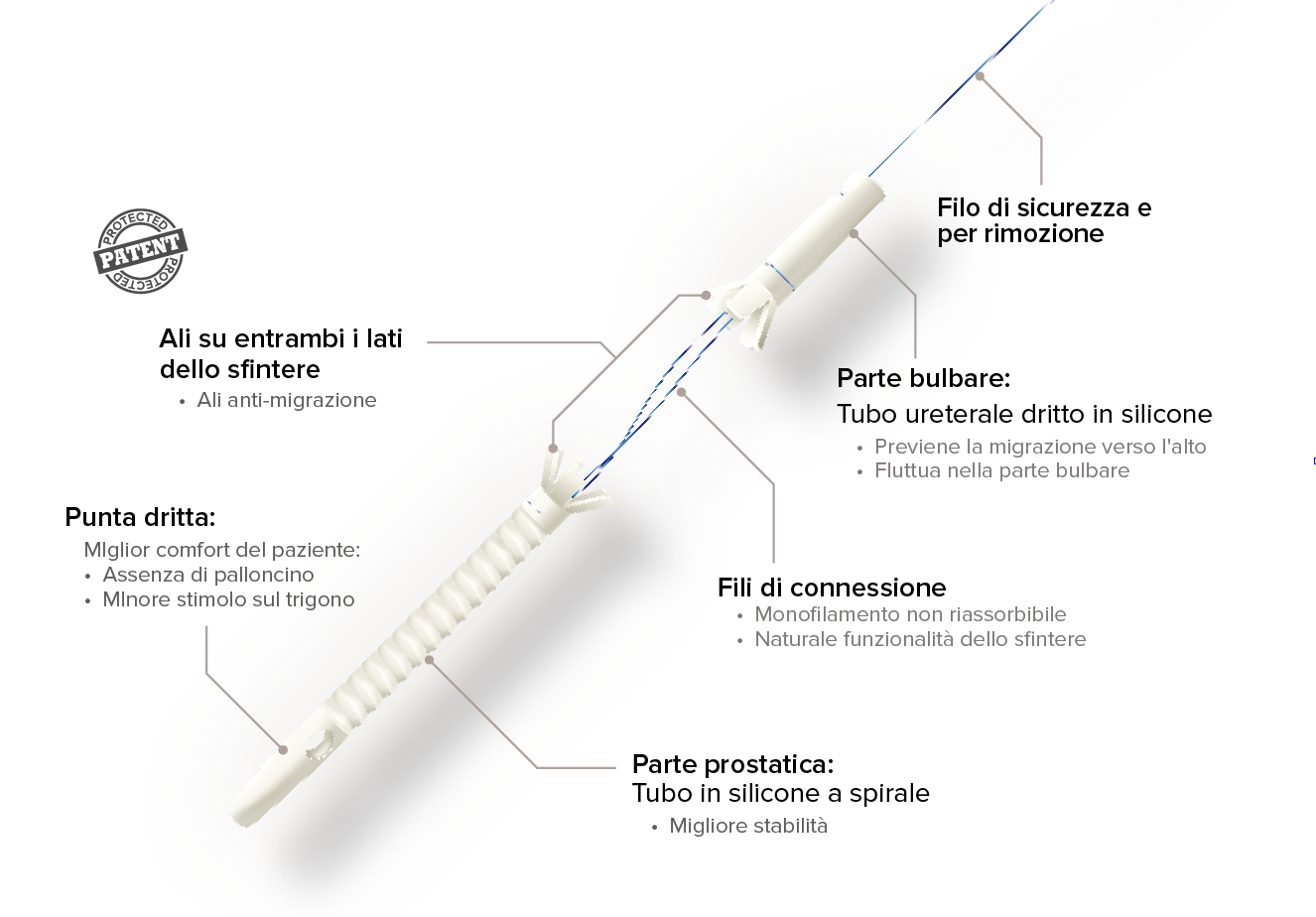 PROTECTED
PATENT
PROTECTED

Filo di sicurezza e per rimozione

Ali su entrambi i lati dello sfintere
• Ali anti-migrazione

Parte bulbare:
Tubo ureterale dritto in silicone
• Previene la migrazione verso l'alto
• Fluttua nella parte bulbare

Punta dritta:
MIglior comfort del paziente:
• Assenza di palloncino
• MInore stimolo sul trigono

Fili di connessione
• Monofilamento non riassorbibile
• Naturale funzionalità dello sfintere

Parte prostatica:
Tubo in silicone a spirale
• Migliore stabilità